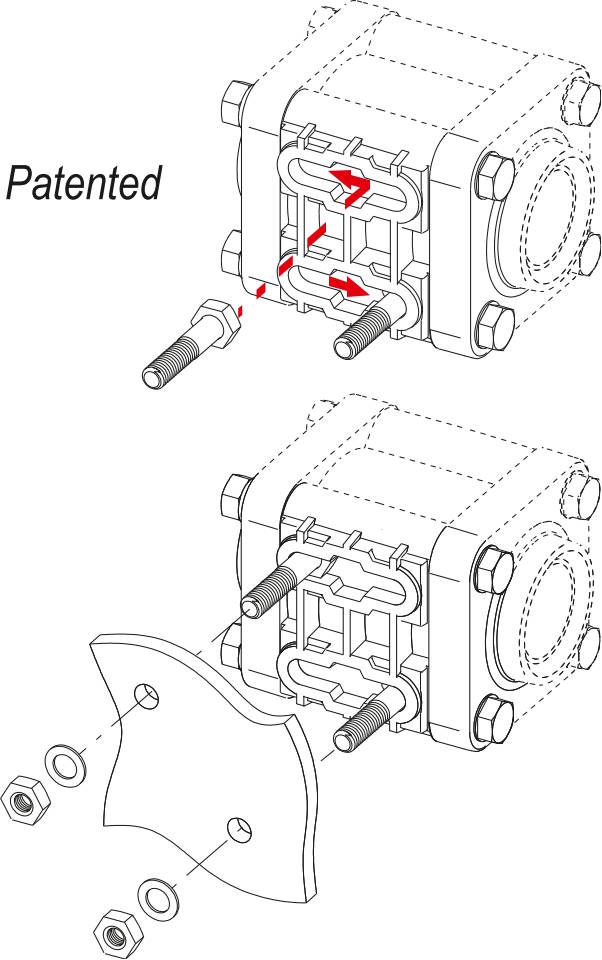 Patented